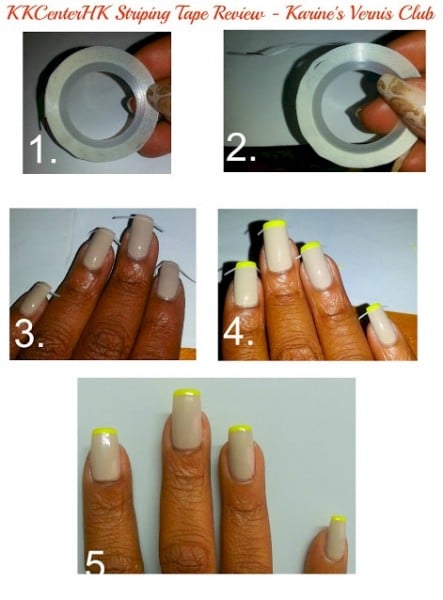 KKCenterHK Striping Tape Review - Karine's Vernis Club

1.

2.

3.

4.

5